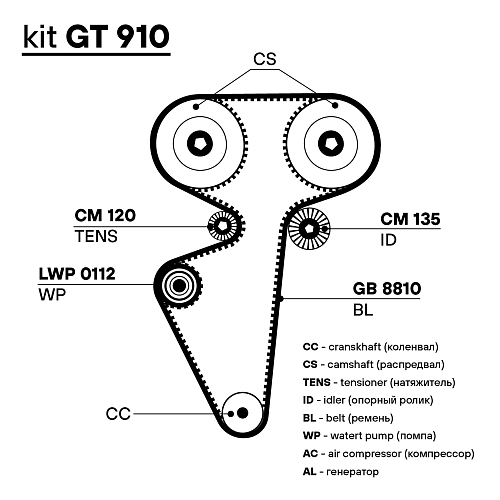 kit GT 910

CS

CM 120
TENS

CM 135
ID

LWP 0112
WP

GB 8810
BL

CC

CC - cranskhaft (коленвал)
CS - camshaft (распредвал)
TENS - tensioner (натяжитель)
ID - idler (опорный ролик)
BL - belt (ремень)
WP - watert pump (помпа)
AC - air compressor (компрессор)
AL - генератор