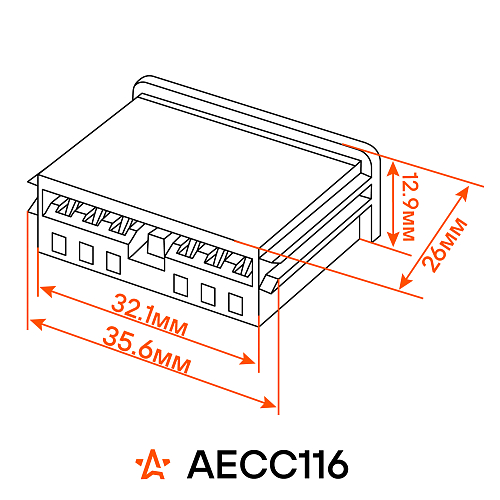 12.9мм
26мм
32.1мм
35.6мм
AECC116