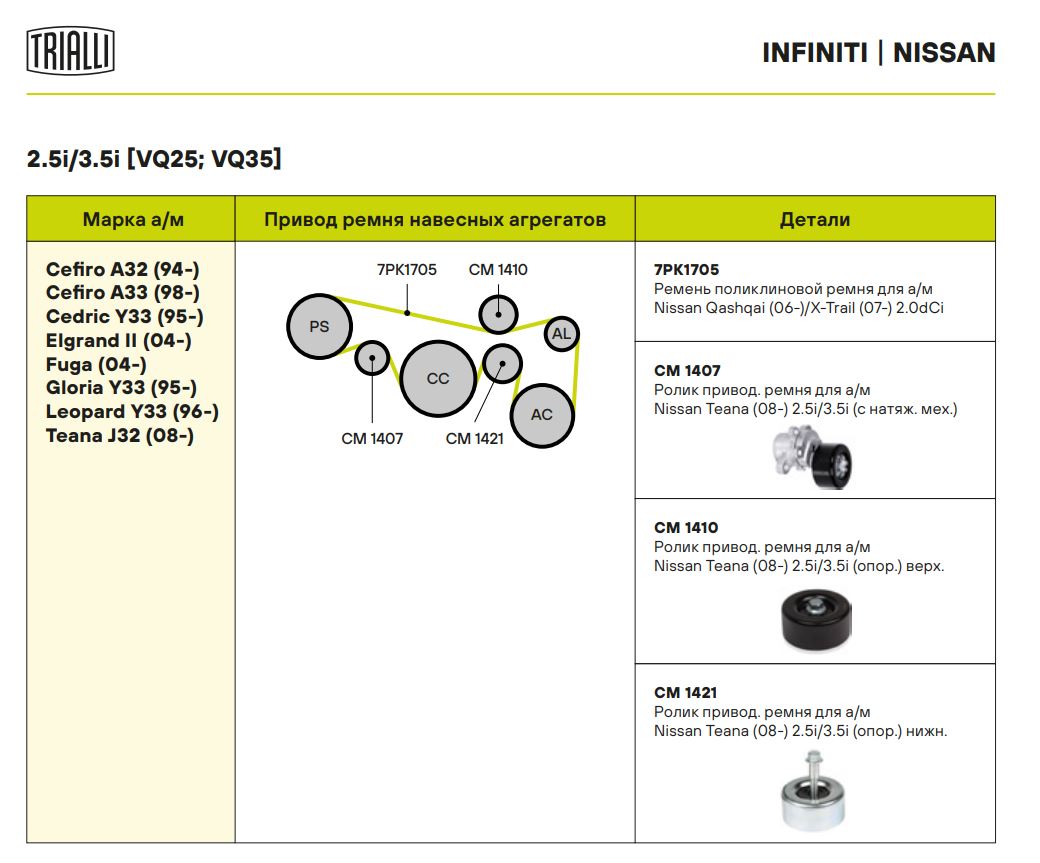 TRIALLI

INFINITI | NISSAN

2.5i/3.5i [VQ25; VQ35]

| Марка а/м | Привод ремня навесных агрегатов | Детали |
|---|---|---|
| Cefiro A32 (94-) Cefiro A33 (98-) Cedric Y33 (95-) Elgrand II (04-) Fuga (04-) Gloria Y33 (95-) Leopard Y33 (96-) Teana J32 (08-) | 7PK1705 CM 1410 PS AL CC AC CM 1407 CM 1421 | **7PK1705** Ремень поликлиновой ремня для а/м Nissan Qashqai (06-)/X-Trail (07-) 2.0dCi |
| | | **CM 1407** Ролик привод. ремня для а/м Nissan Teana (08-) 2.5i/3.5i (с натяж. мех.) |
| | | **CM 1410** Ролик привод. ремня для а/м Nissan Teana (08-) 2.5i/3.5i (опор.) верх. |
| | | **CM 1421** Ролик привод. ремня для а/м Nissan Teana (08-) 2.5i/3.5i (опор.) нижн. |