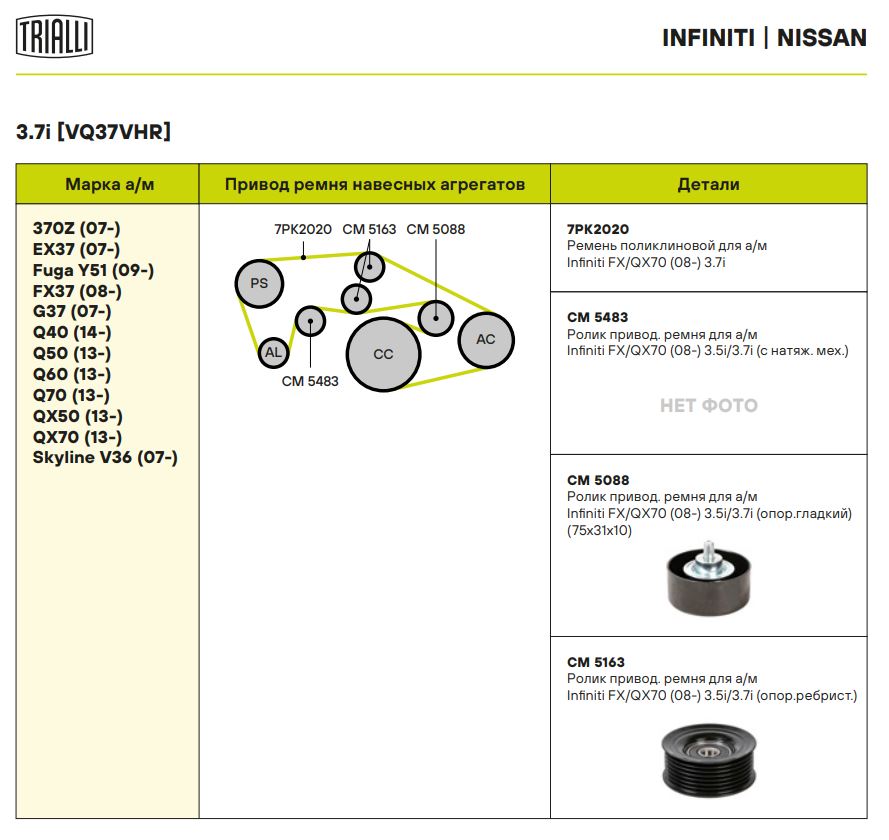 TRIALLI

INFINITI | NISSAN

3.7i [VQ37VHR]

| Марка а/м | Привод ремня навесных агрегатов | Детали |
|---|---|---|
| 370Z (07-) EX37 (07-) Fuga Y51 (09-) FX37 (08-) G37 (07-) Q40 (14-) Q50 (13-) Q60 (13-) Q70 (13-) QX50 (13-) QX70 (13-) Skyline V36 (07-) | 7PK2020 CM 5163 CM 5088 PS AL CC AC CM 5483 | 7PK2020 Ремень поликлиновой для а/м Infiniti FX/QX70 (08-) 3.7i |
| | | CM 5483 Ролик привод. ремня для а/м Infiniti FX/QX70 (08-) 3.5i/3.7i (с натяж. мех.) НЕТ ФОТО |
| | | CM 5088 Ролик привод. ремня для а/м Infiniti FX/QX70 (08-) 3.5i/3.7i (опор.гладкий) (75x31x10) |
| | | CM 5163 Ролик привод. ремня для а/м Infiniti FX/QX70 (08-) 3.5i/3.7i (опор.ребрист.) |